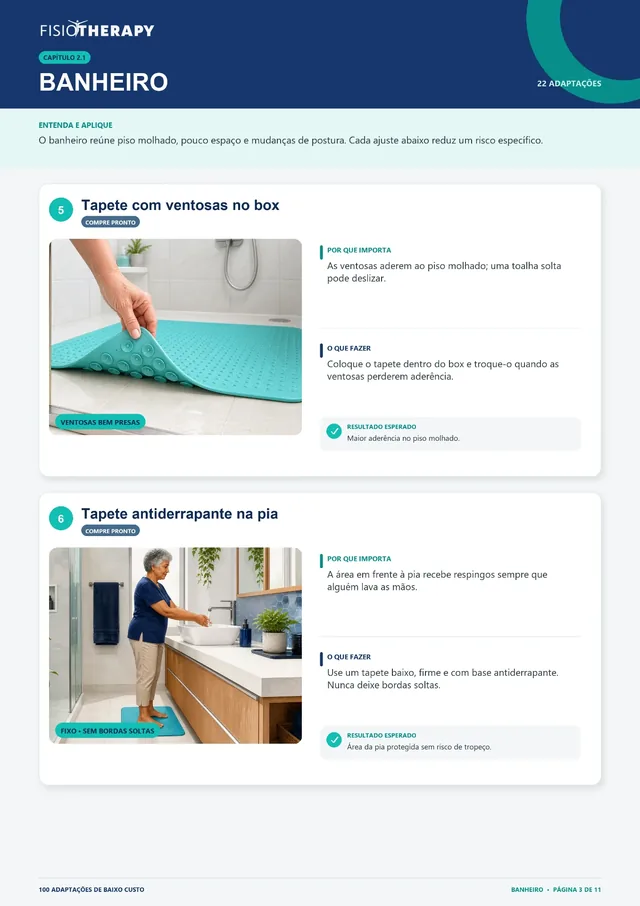 FISIOTHERAPY

CAPÍTULO 2.1

BANHEIRO

22 ADAPTAÇÕES

ENTENDA E APLIQUE

O banheiro reúne piso molhado, pouco espaço e mudanças de postura. Cada ajuste abaixo reduz um risco específico.

5

Tapete com ventosas no box

COMPRE PRONTO

VENTOSAS BEM PRESAS

POR QUE IMPORTA

As ventosas aderem ao piso molhado; uma toalha solta pode deslizar.

O QUE FAZER

Coloque o tapete dentro do box e troque-o quando as ventosas perderem aderência.

RESULTADO ESPERADO

Maior aderência no piso molhado.

6

Tapete antiderrapante na pia

COMPRE PRONTO

FIXO • SEM BORDAS SOLTAS

POR QUE IMPORTA

A área em frente à pia recebe respingos sempre que alguém lava as mãos.

O QUE FAZER

Use um tapete baixo, firme e com base antiderrapante. Nunca deixe bordas soltas.

RESULTADO ESPERADO

Área da pia protegida sem risco de tropeço.

100 ADAPTAÇÕES DE BAIXO CUSTO

BANHEIRO • PÁGINA 3 DE 11